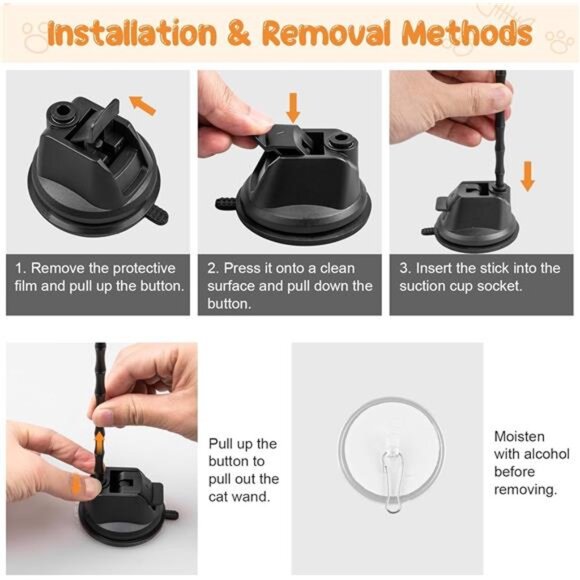 Installation & Removal Methods

1. Remove the protective film and pull up the button.

2. Press it onto a clean surface and pull down the button.

3. Insert the stick into the suction cup socket.

Pull up the button to pull out the cat wand.

Moisten with alcohol before removing.